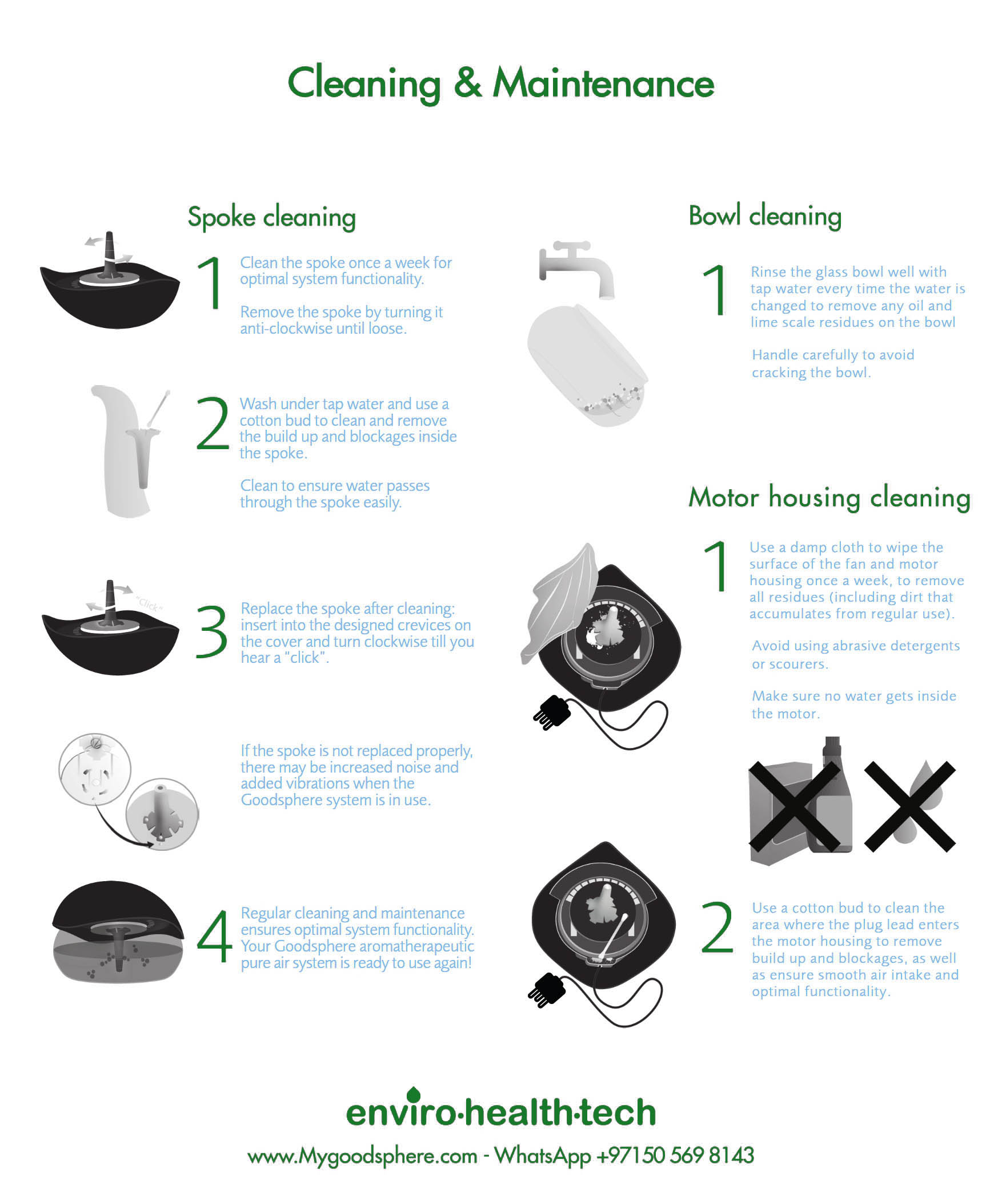 Cleaning & Maintenance

Spoke cleaning

1 Clean the spoke once a week for optimal system functionality.

Remove the spoke by turning it anti-clockwise until loose.

2 Wash under tap water and use a cotton bud to clean and remove the build up and blockages inside the spoke.

Clean to ensure water passes through the spoke easily.

"Click"

3 Replace the spoke after cleaning: insert into the designed crevices on the cover and turn clockwise till you hear a "click".

If the spoke is not replaced properly, there may be increased noise and added vibrations when the Goodsphere system is in use.

4 Regular cleaning and maintenance ensures optimal system functionality. Your Goodsphere aromatherapeutic pure air system is ready to use again!

Bowl cleaning

1 Rinse the glass bowl well with tap water every time the water is changed to remove any oil and lime scale residues on the bowl

Handle carefully to avoid cracking the bowl.

Motor housing cleaning

1 Use a damp cloth to wipe the surface of the fan and motor housing once a week, to remove all residues (including dirt that accumulates from regular use).

Avoid using abrasive detergents or scourers.

Make sure no water gets inside the motor.

2 Use a cotton bud to clean the area where the plug lead enters the motor housing to remove build up and blockages, as well as ensure smooth air intake and optimal functionality.

enviro·health·tech

www.Mygoodsphere.com - WhatsApp +97150 569 8143